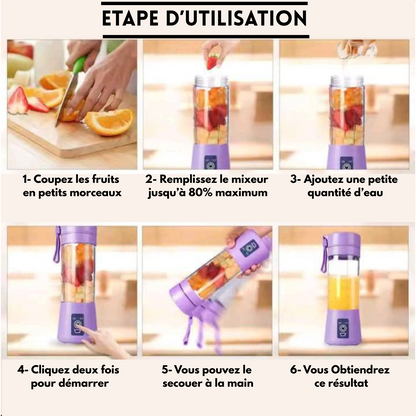 ETAPE D'UTILISATION

1- Coupez les fruits en petits morceaux

2- Remplissez le mixeur jusqu'à 80% maximum

3- Ajoutez une petite quantité d'eau

4- Cliquez deux fois pour démarrer

5- Vous pouvez le secouer à la main

6- Vous Obtiendrez ce résultat