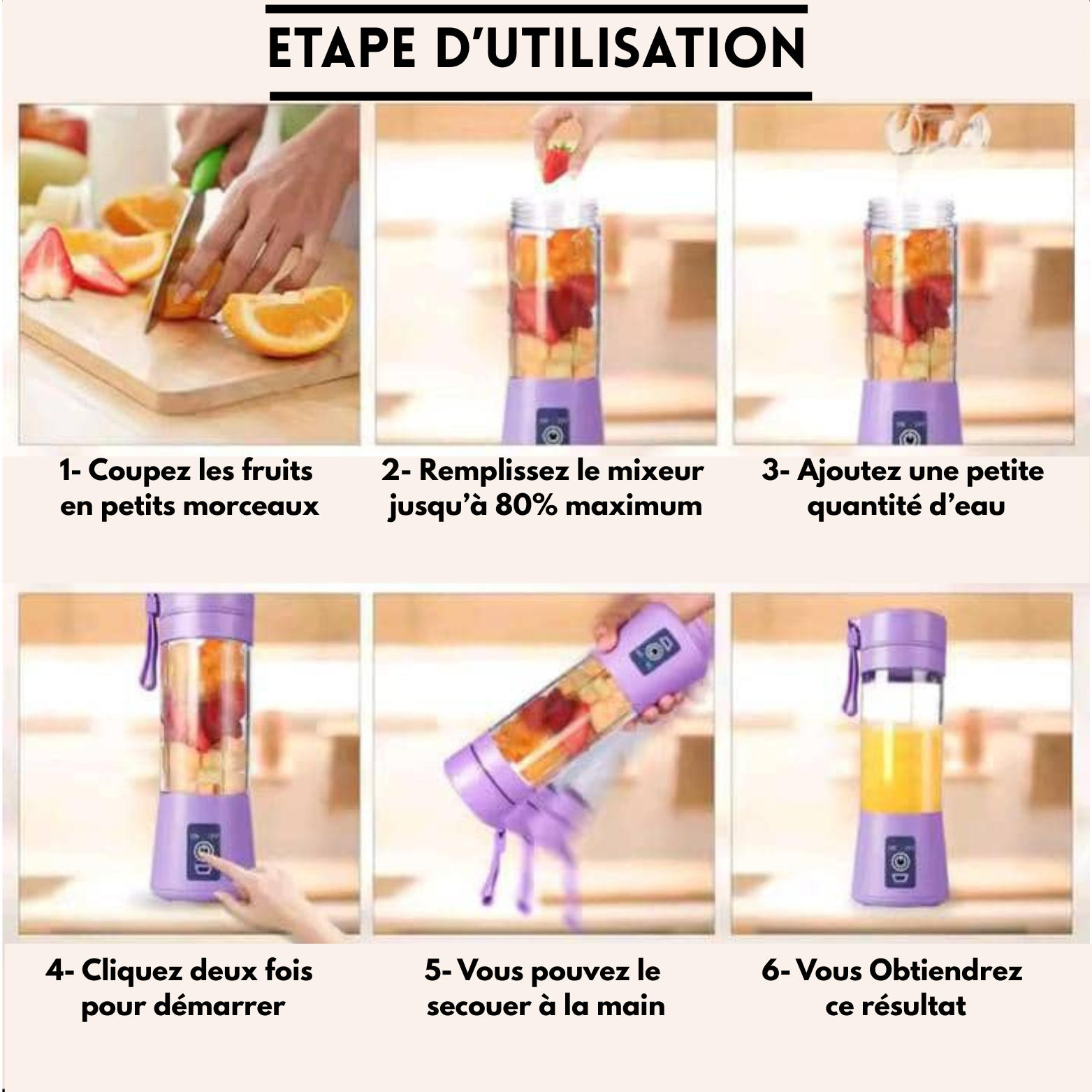 ETAPE D'UTILISATION

1- Coupez les fruits en petits morceaux

2- Remplissez le mixeur jusqu'à 80% maximum

3- Ajoutez une petite quantité d'eau

4- Cliquez deux fois pour démarrer

5- Vous pouvez le secouer à la main

6- Vous Obtiendrez ce résultat