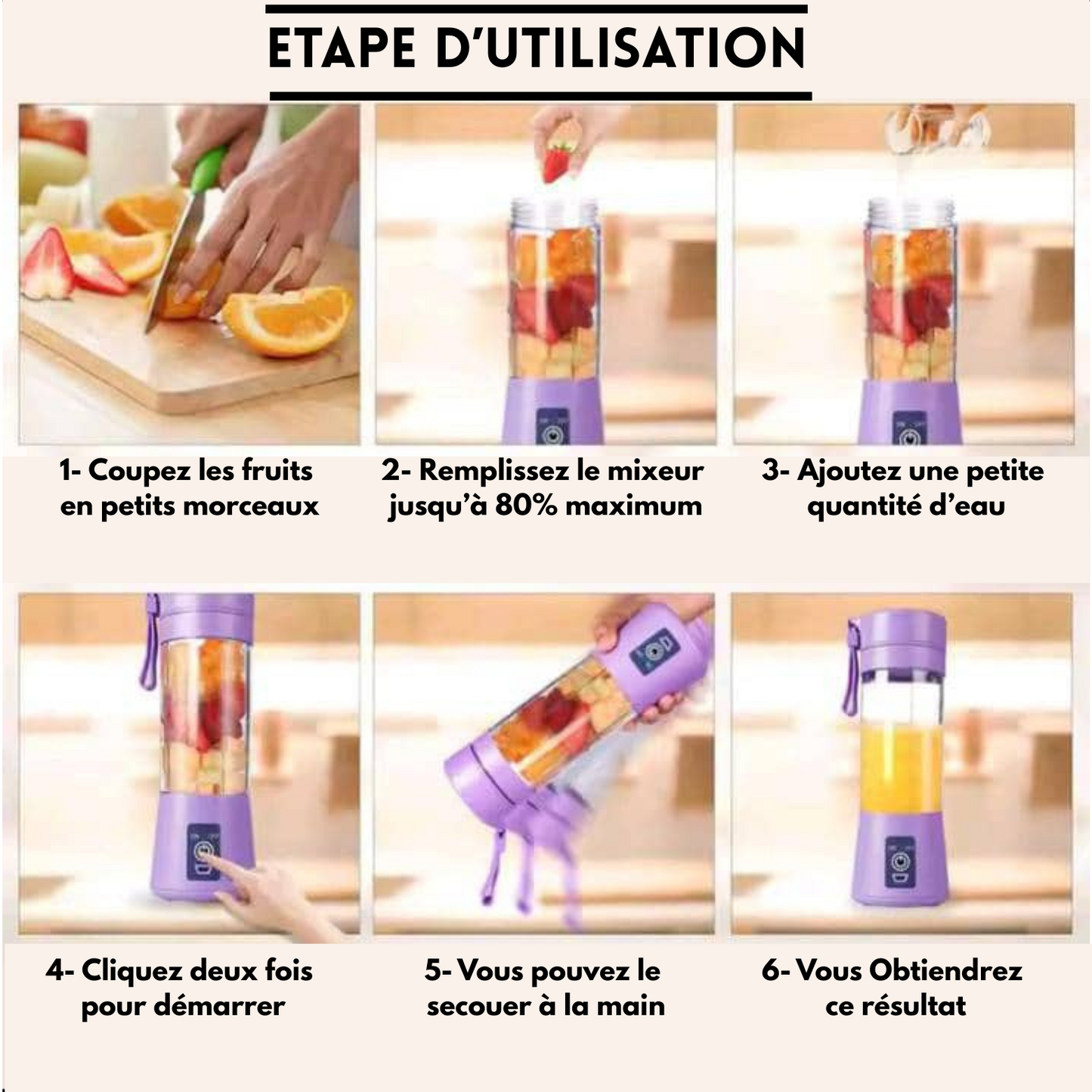 ETAPE D'UTILISATION

1- Coupez les fruits en petits morceaux

2- Remplissez le mixeur jusqu'à 80% maximum

3- Ajoutez une petite quantité d'eau

4- Cliquez deux fois pour démarrer

5- Vous pouvez le secouer à la main

6- Vous Obtiendrez ce résultat