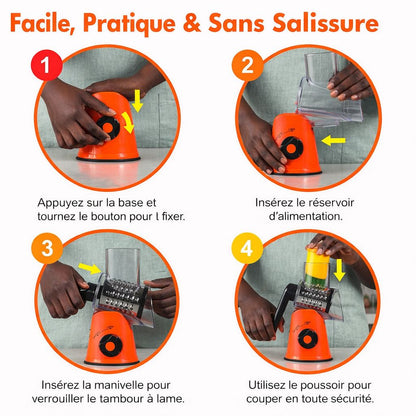 Facile, Pratique & Sans Salissure

1

Appuyez sur la base et tournez le bouton pour l fixer.

2

Insérez le réservoir d'alimentation.

3

Insérez la manivelle pour verrouiller le tambour à lame.

4

Utilisez le poussoir pour couper en toute sécurité.