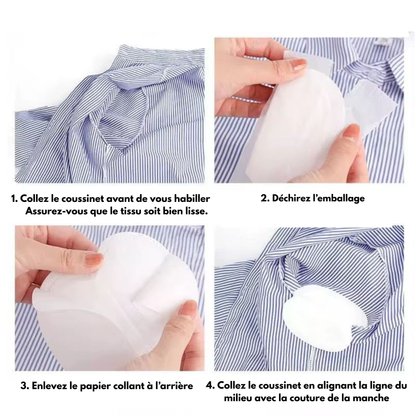 1. Collez le coussinet avant de vous habiller
Assurez-vous que le tissu soit bien lisse.

2. Déchirez l'emballage

3. Enlevez le papier collant à l'arrière

4. Collez le coussinet en alignant la ligne du milieu avec la couture de la manche