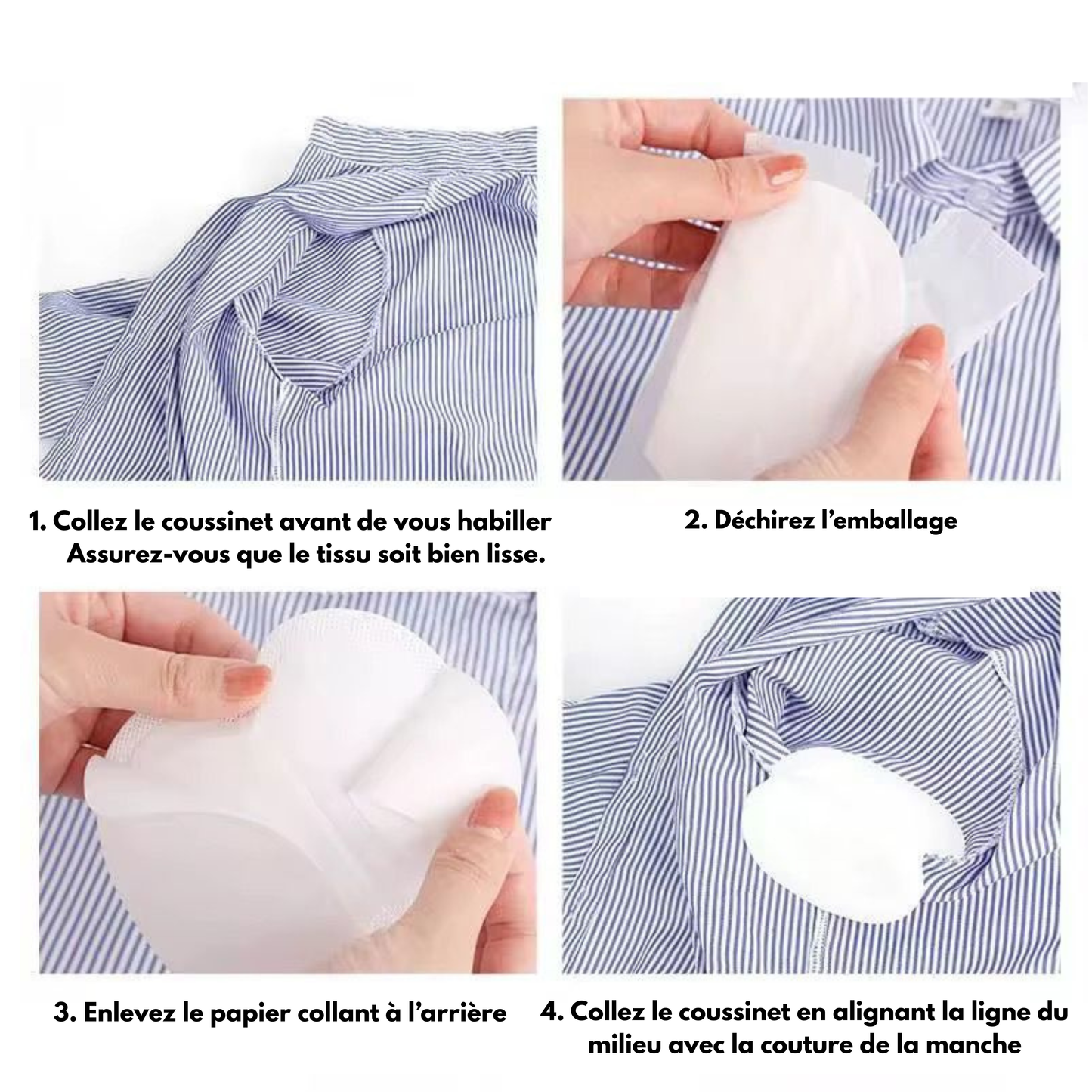 1. Collez le coussinet avant de vous habiller
Assurez-vous que le tissu soit bien lisse.

2. Déchirez l'emballage

3. Enlevez le papier collant à l'arrière

4. Collez le coussinet en alignant la ligne du milieu avec la couture de la manche