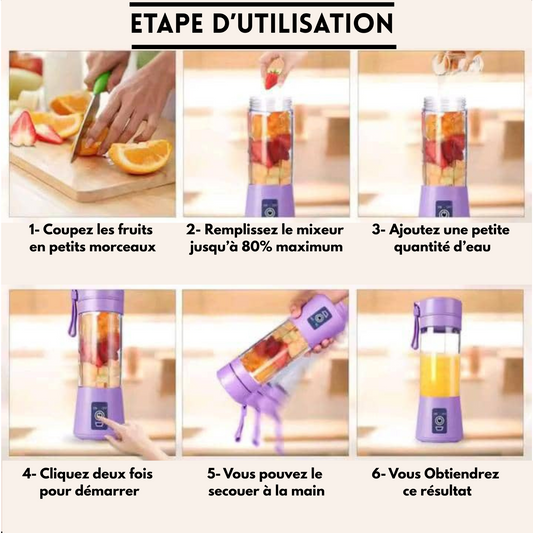 ETAPE D'UTILISATION

1- Coupez les fruits en petits morceaux

2- Remplissez le mixeur jusqu'à 80% maximum

3- Ajoutez une petite quantité d'eau

4- Cliquez deux fois pour démarrer

5- Vous pouvez le secouer à la main

6- Vous Obtiendrez ce résultat